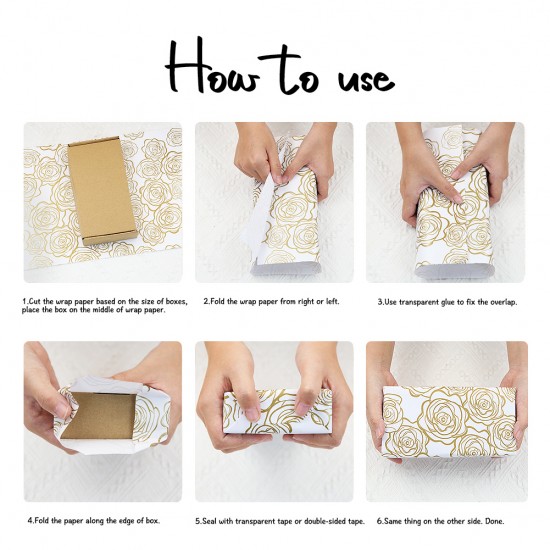 How to use

1.Cut the wrap paper based on the size of boxes, place the box on the middle of wrap paper.

2.Fold the wrap paper from right or left.

3.Use transparent glue to fix the overlap.

4.Fold the paper along the edge of box.

5.Seal with transparent tape or double-sided tape.

6.Same thing on the other side. Done.